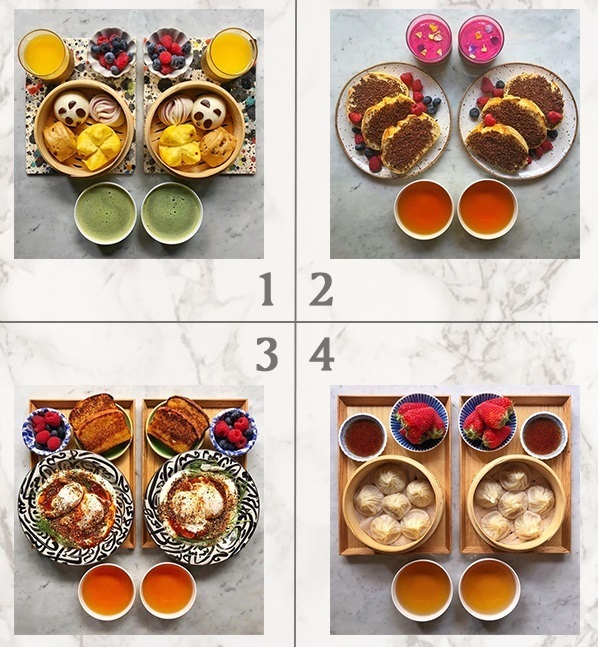 1 2

3 4